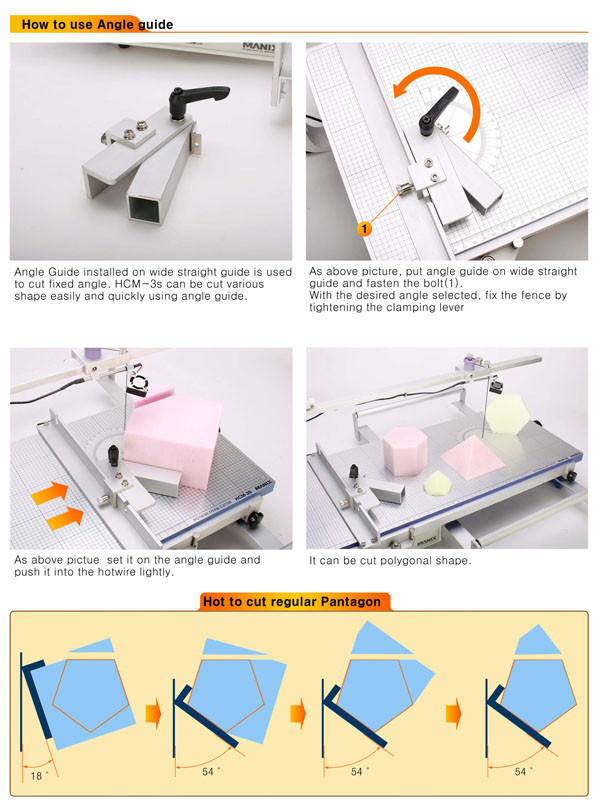 How to use Angle guide

MANIX

Angle Guide installed on wide straight guide is used to cut fixed angle. HCM-3s can be cut various shape easily and quickly using angle guide.

1

As above picture, put angle guide on wide straight guide and fasten the bolt(1).
With the desired angle selected, fix the fence by tightening the clamping lever

HCM-3S MANIX

As above pictue set it on the angle guide and push it into the hotwire lightly.

MANIX

It can be cut polygonal shape.

Hot to cut regular Pantagon

18 °

54 °

54 °

54 °