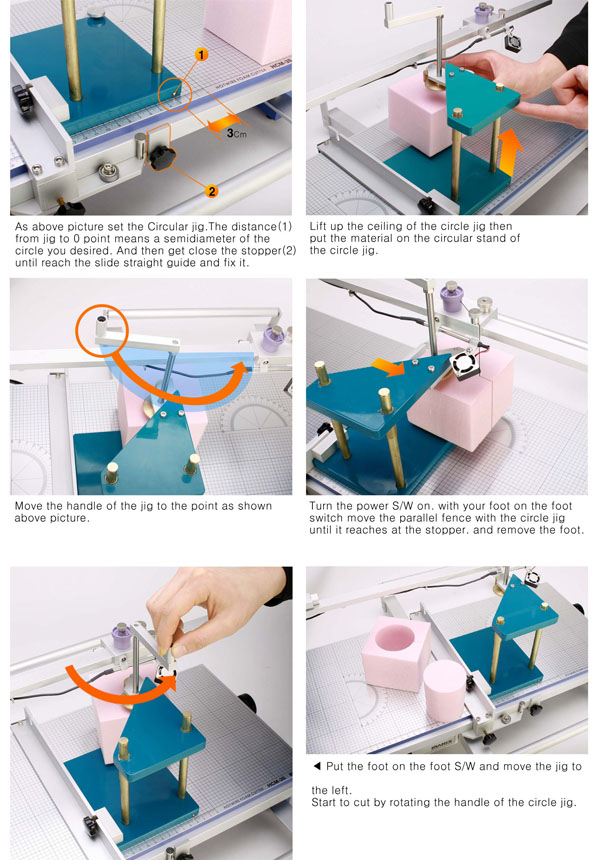 1

2

3Cm

As above picture set the Circular jig.The distance(1) from jig to 0 point means a semidiameter of the circle you desired. And then get close the stopper(2) until reach the slide straight guide and fix it.

Lift up the ceiling of the circle jig then put the material on the circular stand of the circle jig.

Move the handle of the jig to the point as shown above picture.

Turn the power S/W on. with your foot on the foot switch move the parallel fence with the circle jig until it reaches at the stopper. and remove the foot.

◀ Put the foot on the foot S/W and move the jig to the left.
Start to cut by rotating the handle of the circle jig.